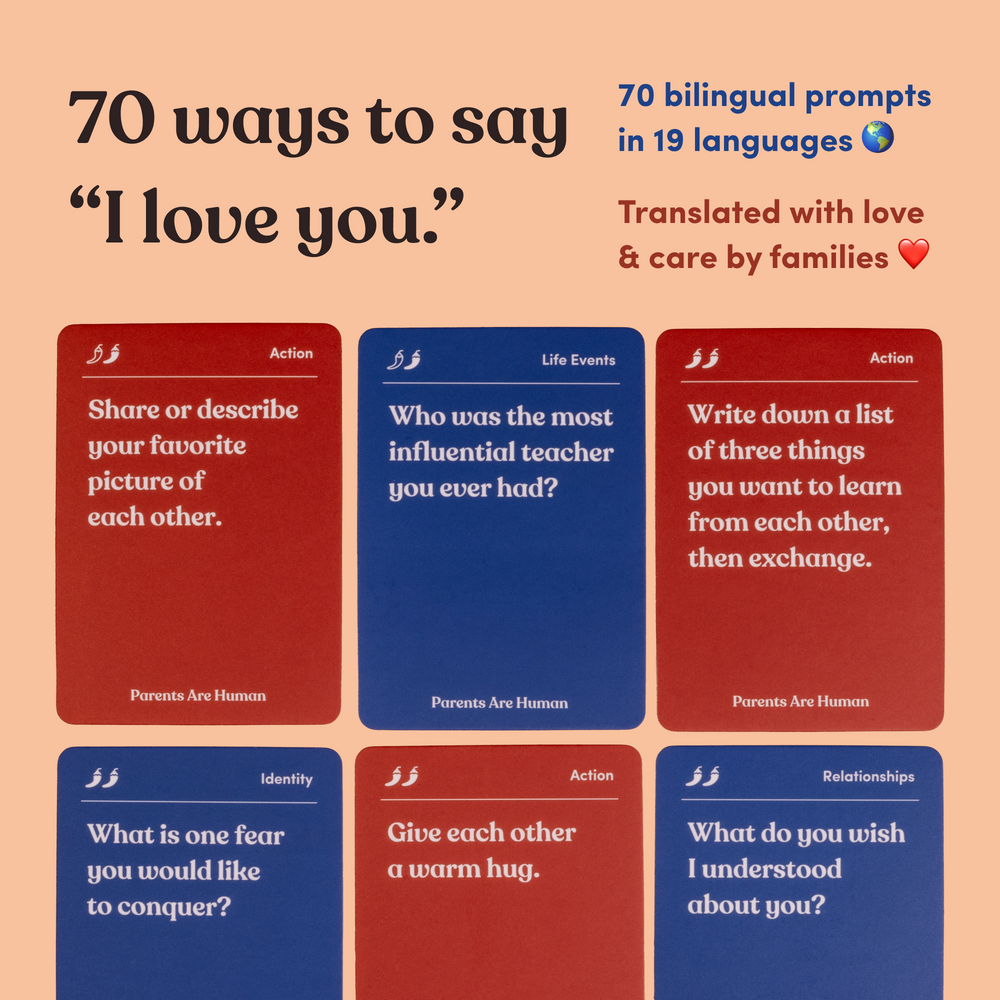 70 ways to say "I love you."

70 bilingual prompts in 19 languages 🌎

Translated with love & care by families ❤️

Action

Share or describe your favorite picture of each other.

Parents Are Human

Life Events

Who was the most influential teacher you ever had?

Parents Are Human

Action

Write down a list of three things you want to learn from each other, then exchange.

Parents Are Human

Identity

What is one fear you would like to conquer?

Action

Give each other a warm hug.

Relationships

What do you wish I understood about you?