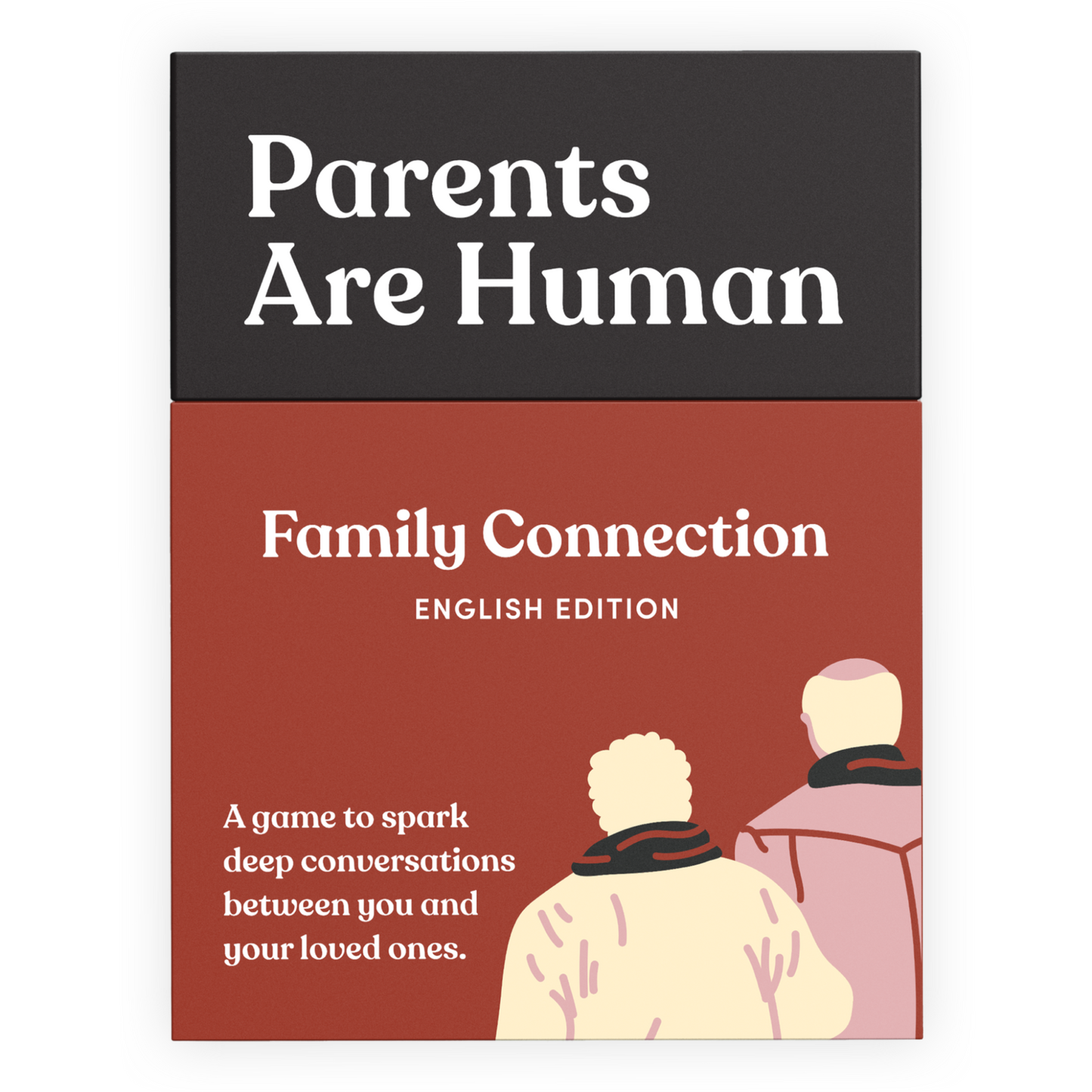 Parents Are Human

Family Connection

ENGLISH EDITION

A game to spark deep conversations between you and your loved ones.